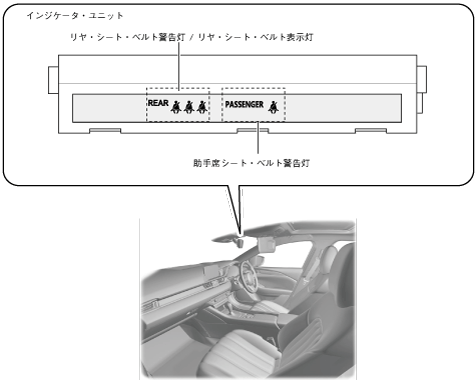 インジケータ・ユニット

リヤ・シート・ベルト警告灯 / リヤ・シート・ベルト表示灯

REAR

PASSENGER

助手席シート・ベルト警告灯