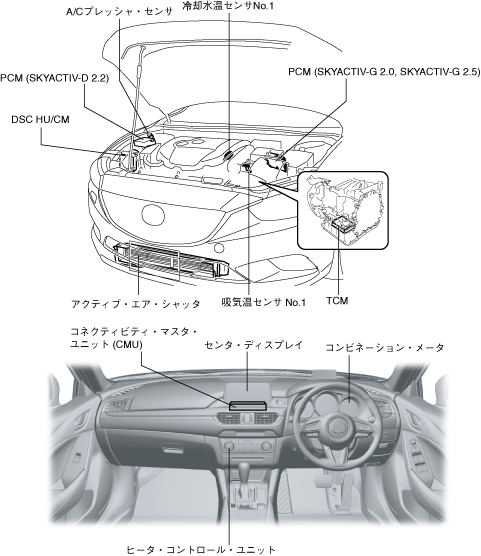 A/Cプレッシャ・センサ
冷却水温センサNo.1
PCM (SKYACTIV-D 2.2)
PCM (SKYACTIV-G 2.0, SKYACTIV-G 2.5)
DSC HU/CM
アクティブ・エア・シャッタ
吸気温センサ No.1
TCM

コネクティビティ・マスタ・ユニット (CMU)
センタ・ディスプレイ
コンビネーション・メータ
ヒータ・コントロール・ユニット