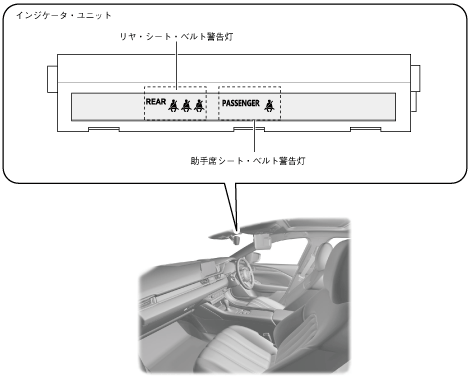 インジケータ・ユニット

リヤ・シート・ベルト警告灯

REAR

PASSENGER

助手席シート・ベルト警告灯