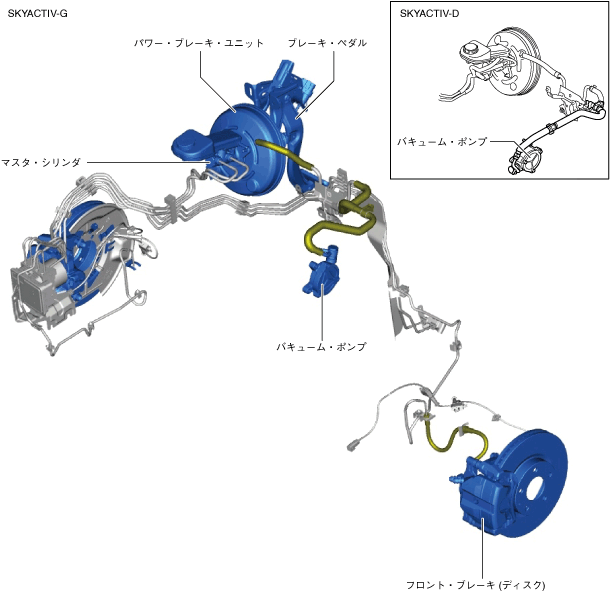 SKYACTIV-G

パワー・ブレーキ・ユニット

ブレーキ・ペダル

マスタ・シリンダ

バキューム・ポンプ

フロント・ブレーキ (ディスク)

SKYACTIV-D

バキューム・ポンプ