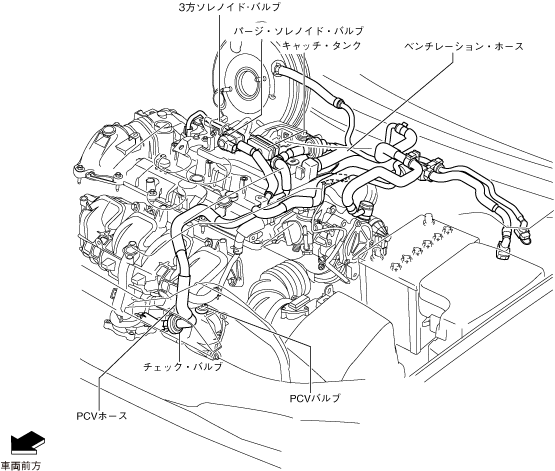 3方ソレノイド･バルブ
パージ・ソレノイド・バルブ
キャッチ・タンク
ベンチレーション・ホース
チェック・バルブ
PCVバルブ
PCVホース
車両前方