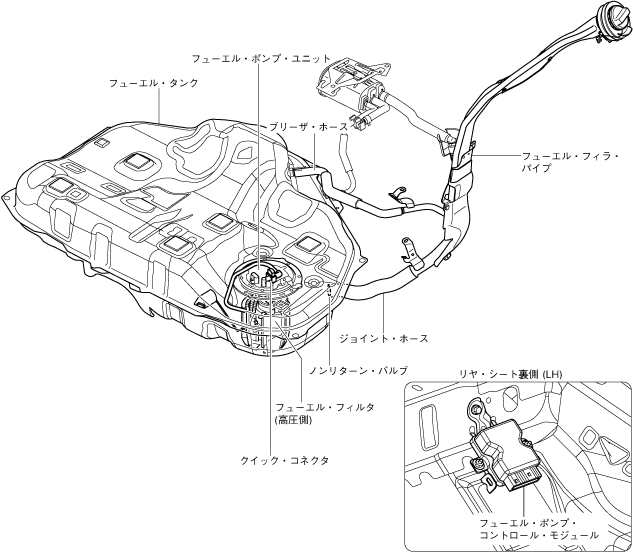 フューエル・ポンプ・ユニット

フューエル・タンク

ブリーザ・ホース

フューエル・フィラ・パイプ

ジョイント・ホース

ノンリターン・バルブ

フューエル・フィルタ (高圧側)

クイック・コネクタ

リヤ・シート裏側 (LH)

フューエル・ポンプ・コントロール・モジュール