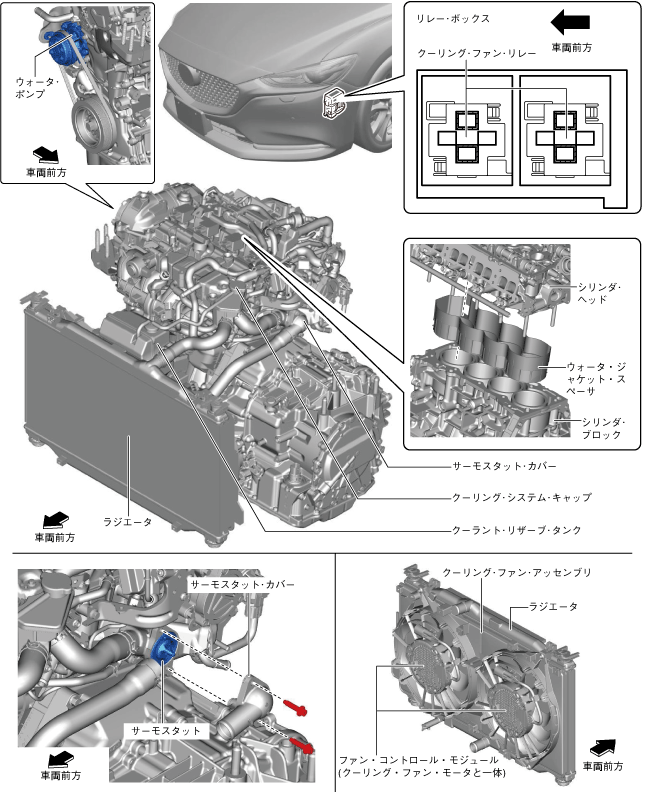 ウォータ・ポンプ

車両前方

リレー・ボックス

車両前方

クーリング・ファン・リレー

シリンダ・ヘッド

ウォータ・ジャケット・スペーサ

シリンダ・ブロック

サーモスタット・カバー

クーリング・システム・キャップ

クーラント・リザーブ・タンク

ラジエータ

車両前方

サーモスタット・カバー

サーモスタット

車両前方

クーリング・ファン・アッセンブリ

ラジエータ

ファン・コントロール・モジュール
(クーリング・ファン・モータと一体)

車両前方