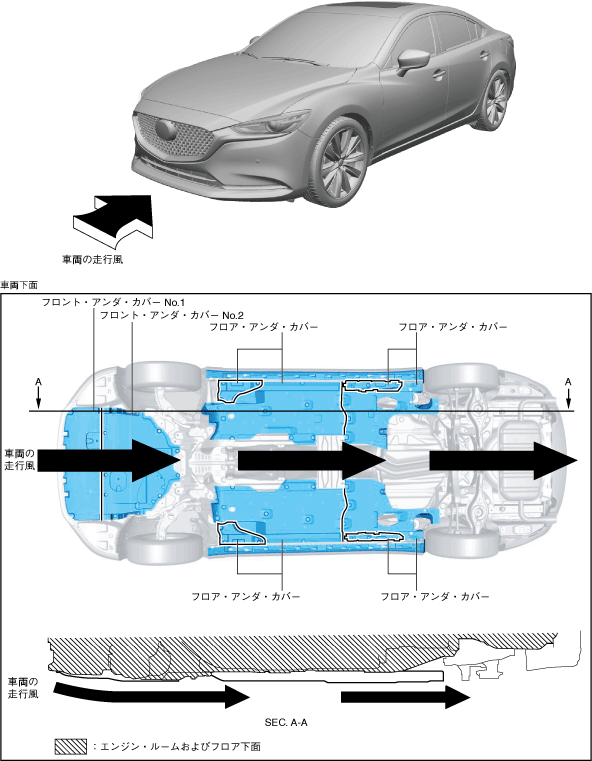 車両の走行風

車両下面

フロント・アンダ・カバー No.1
フロント・アンダ・カバー No.2
フロア・アンダ・カバー
フロア・アンダ・カバー

A
A

車両の走行風

フロア・アンダ・カバー
フロア・アンダ・カバー

車両の走行風

SEC. A-A

：エンジン・ルームおよびフロア下面