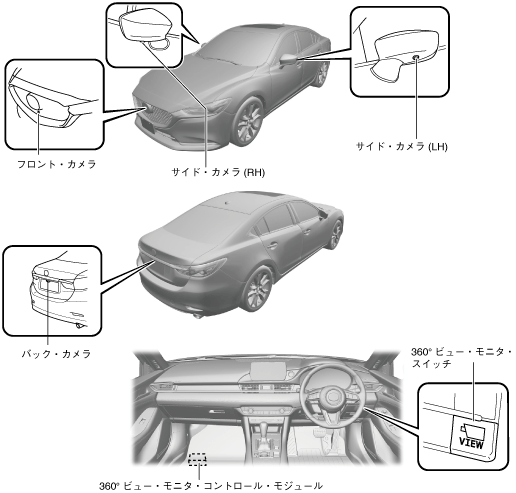 フロント・カメラ

サイド・カメラ (RH)

サイド・カメラ (LH)

バック・カメラ

360° ビュー・モニタ・スイッチ

VIEW

360° ビュー・モニタ・コントロール・モジュール