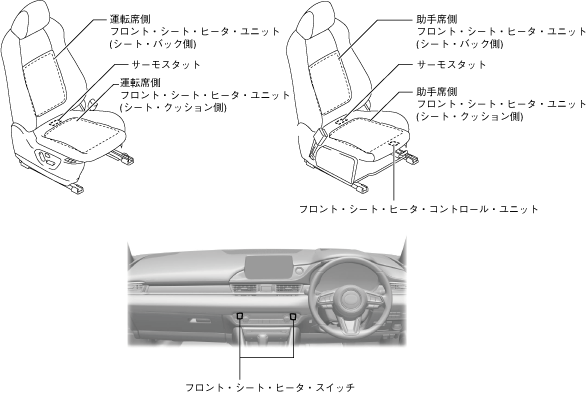 運転席側
フロント・シート・ヒータ・ユニット
(シート・バック側)

サーモスタット

運転席側
フロント・シート・ヒータ・ユニット
(シート・クッション側)

助手席側
フロント・シート・ヒータ・ユニット
(シート・バック側)

サーモスタット

助手席側
フロント・シート・ヒータ・ユニット
(シート・クッション側)

フロント・シート・ヒータ・コントロール・ユニット

フロント・シート・ヒータ・スイッチ