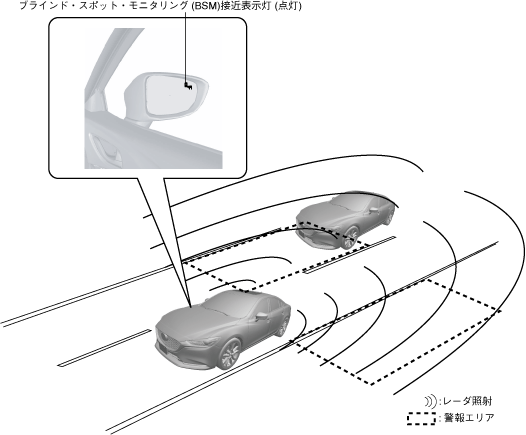 ブラインド・スポット・モニタリング (BSM)接近表示灯 (点灯)

:レーダ照射
:警報エリア