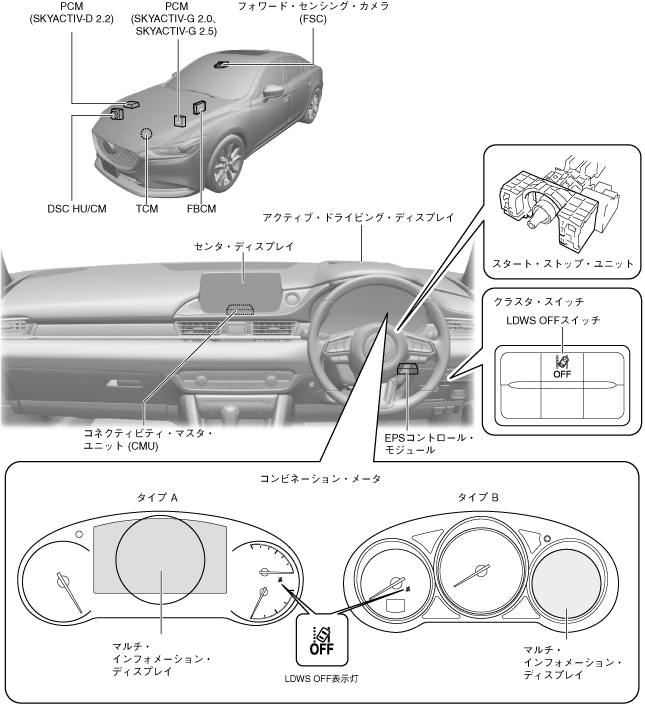 PCM
(SKYACTIV-D 2.2)

PCM
(SKYACTIV-G 2.0、SKYACTIV-G 2.5)

フォワード・センシング・カメラ
(FSC)

DSC HU/CM

TCM

FBCM

アクティブ・ドライビング・ディスプレイ

センタ・ディスプレイ

スタート・ストップ・ユニット

クラスタ・スイッチ

LDWS OFFスイッチ

OFF

コネクティビティ・マスタ・ユニット (CMU)

EPSコントロール・モジュール

コンビネーション・メータ

タイプ A

タイプ B

マルチ・インフォメーション・ディスプレイ

OFF

LDWS OFF表示灯

マルチ・インフォメーション・ディスプレイ