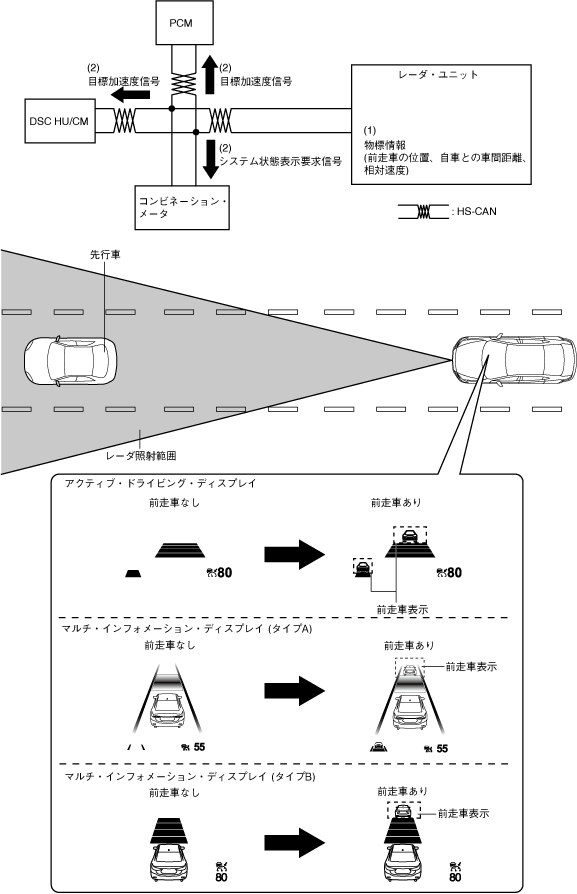 PCM

(2)
目標加速度信号

(2)
目標加速度信号

DSC HU/CM

レーダ・ユニット

(1)
物標情報
(前走車の位置、自車との車間距離、相対速度)

(2)
システム状態表示要求信号

コンビネーション・メータ

: HS-CAN

先行車

レーダ照射範囲

アクティブ・ドライビング・ディスプレイ

前走車なし

80

前走車あり

80

前走車表示

マルチ・インフォメーション・ディスプレイ (タイプA)

前走車なし

55

前走車あり

前走車表示

55

マルチ・インフォメーション・ディスプレイ (タイプB)

前走車なし

80

前走車あり

前走車表示

80