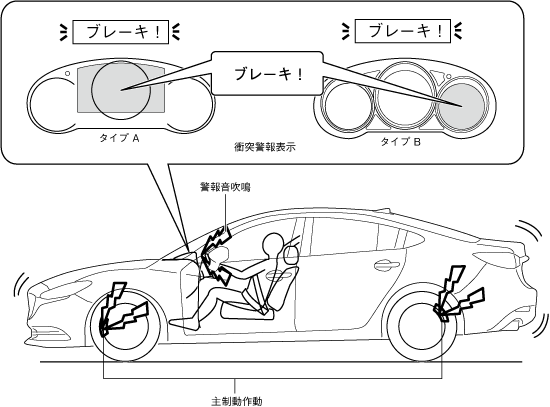 ブレーキ！

ブレーキ！

ブレーキ！

タイプ A

衝突警報表示

タイプ B

警報音吹鳴

主制動作動