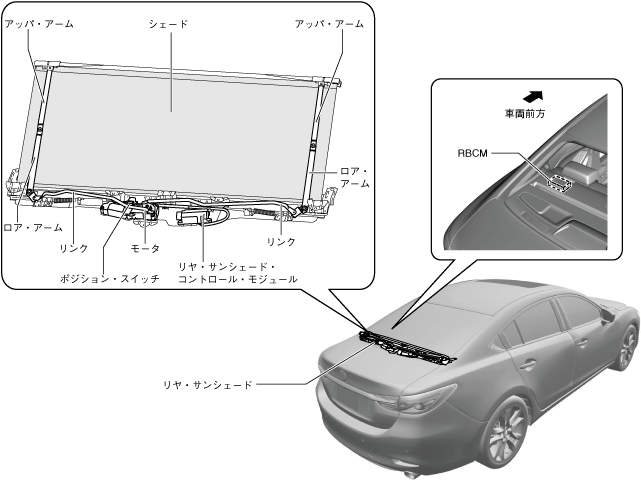 アッパ・アーム

シェード

アッパ・アーム

ロア・アーム

ロア・アーム

リンク

モータ

リンク

ポジション・スイッチ

リヤ・サンシェード・コントロール・モジュール

車両前方

RBCM

リヤ・サンシェード