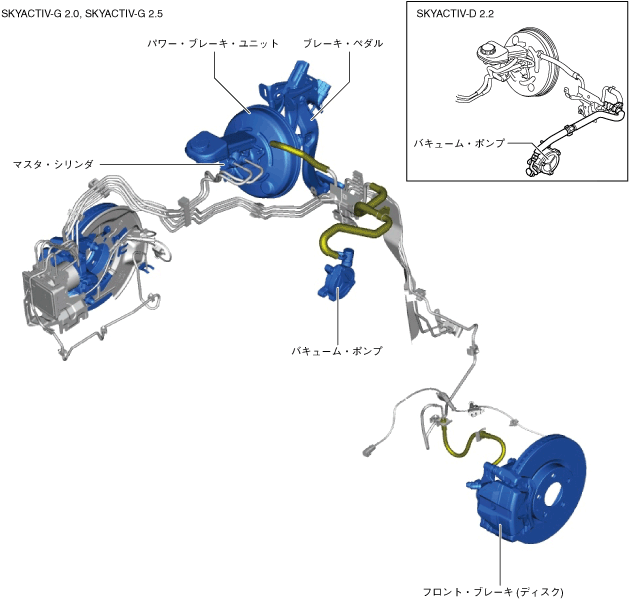 SKYACTIV-G 2.0, SKYACTIV-G 2.5

SKYACTIV-D 2.2

パワー・ブレーキ・ユニット

ブレーキ・ペダル

バキューム・ポンプ

マスタ・シリンダ

バキューム・ポンプ

フロント・ブレーキ (ディスク)