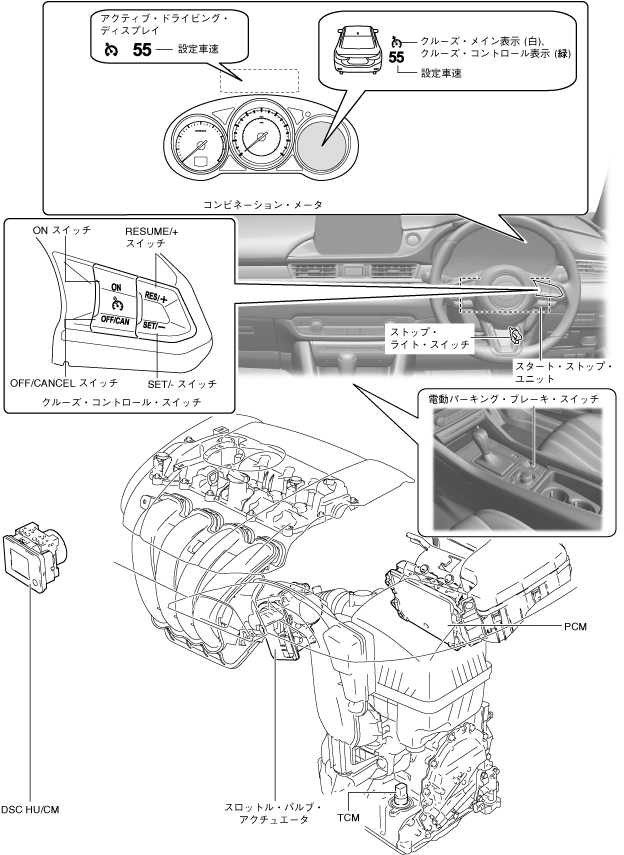 アクティブ・ドライビング・ディスプレイ

55 設定車速

クルーズ・メイン表示 (白)、クルーズ・コントロール表示 (緑)

55

設定車速

コンビネーション・メータ

ON スイッチ

RESUME/+ スイッチ

ON

RES/+

OFF/CAN

SET/−

OFF/CANCEL スイッチ

SET/- スイッチ

クルーズ・コントロール・スイッチ

ストップ・ライト・スイッチ

スタート・ストップ・ユニット

電動パーキング・ブレーキ・スイッチ

PCM

DSC HU/CM

スロットル・バルブ・アクチュエータ

TCM