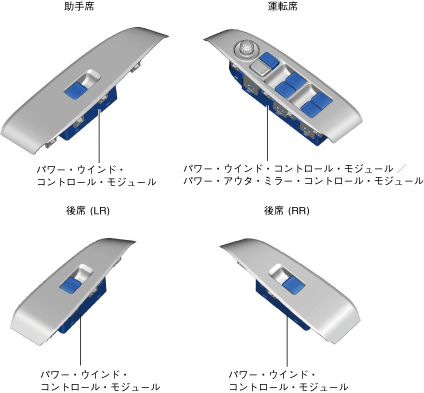 助手席

運転席

パワー・ウインド・コントロール・モジュール

パワー・ウインド・コントロール・モジュール／パワー・アウタ・ミラー・コントロール・モジュール

後席 (LR)

後席 (RR)

パワー・ウインド・コントロール・モジュール

パワー・ウインド・コントロール・モジュール