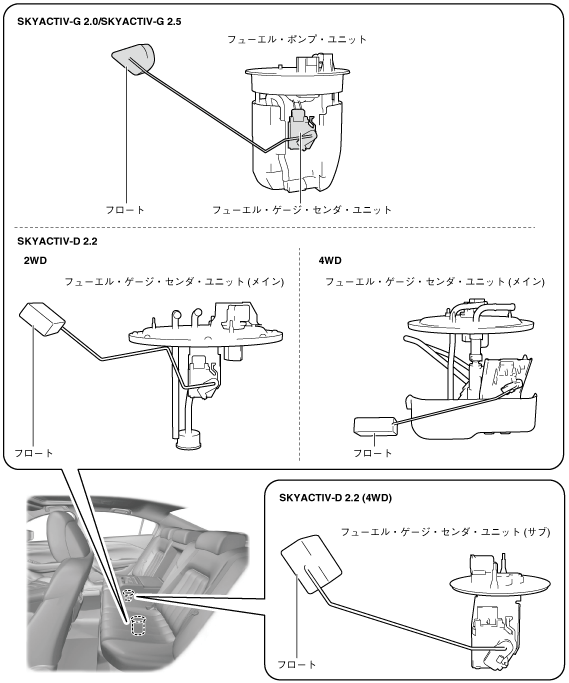 SKYACTIV-G 2.0/SKYACTIV-G 2.5

フューエル・ポンプ・ユニット

フロート

フューエル・ゲージ・センダ・ユニット

SKYACTIV-D 2.2

2WD

フューエル・ゲージ・センダ・ユニット (メイン)

フロート

4WD

フューエル・ゲージ・センダ・ユニット (メイン)

フロート

SKYACTIV-D 2.2 (4WD)

フューエル・ゲージ・センダ・ユニット (サブ)

フロート