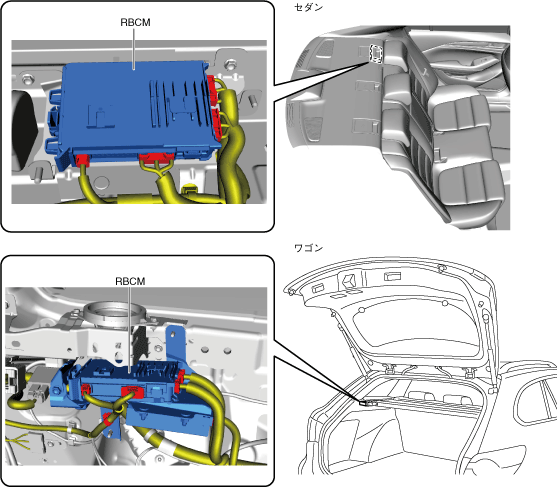 RBCM

セダン

RBCM

ワゴン