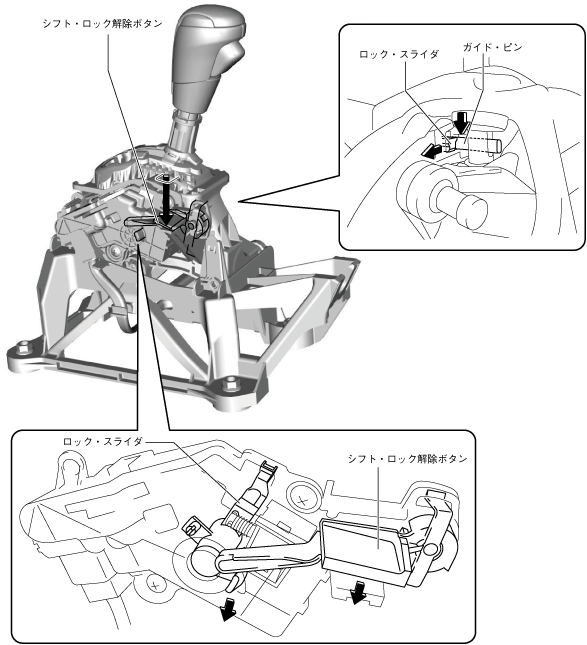 シフト・ロック解除ボタン

ロック・スライダ

ガイド・ピン

ロック・スライダ

シフト・ロック解除ボタン