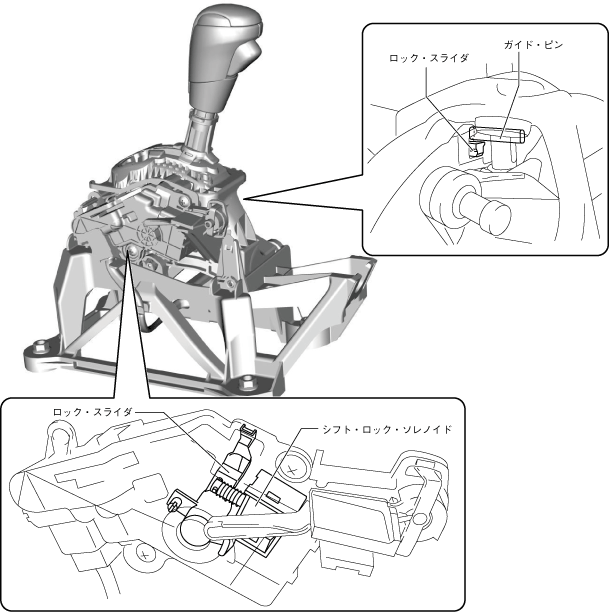 ガイド・ピン
ロック・スライダ

ロック・スライダ
シフト・ロック・ソレノイド