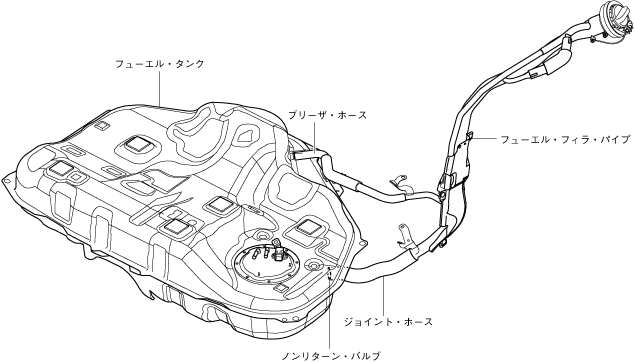 フューエル・タンク

ブリーザ・ホース

フューエル・フィラ・パイプ

ジョイント・ホース

ノンリターン・バルブ