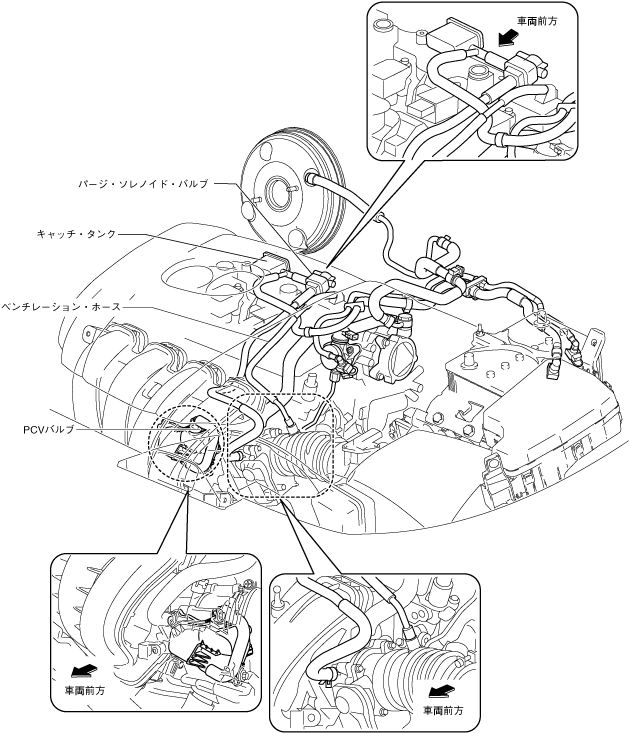 車両前方

パージ・ソレノイド・バルブ

キャッチ・タンク

ベンチレーション・ホース

PCVバルブ

車両前方

車両前方