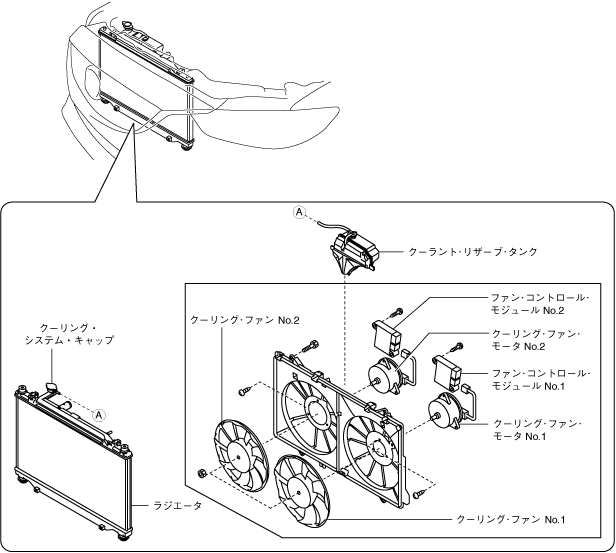 A

クーラント・リザーブ・タンク

ファン・コントロール・モジュール No.2

クーリング・ファン No.2

クーリング・ファン・モータ No.2

クーリング・システム・キャップ

ファン・コントロール・モジュール No.1

A

クーリング・ファン・モータ No.1

ラジエータ

クーリング・ファン No.1