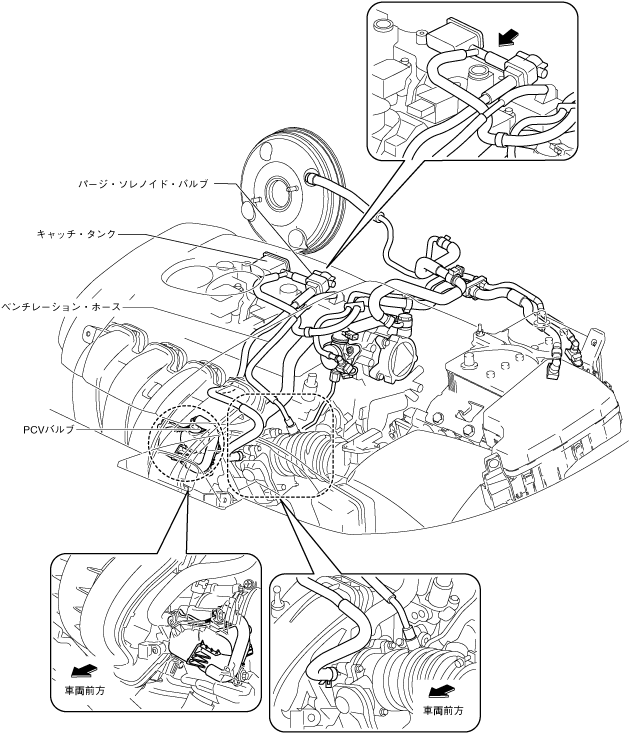 パージ・ソレノイド・バルブ

キャッチ・タンク

ベンチレーション・ホース

PCVバルブ

車両前方

車両前方