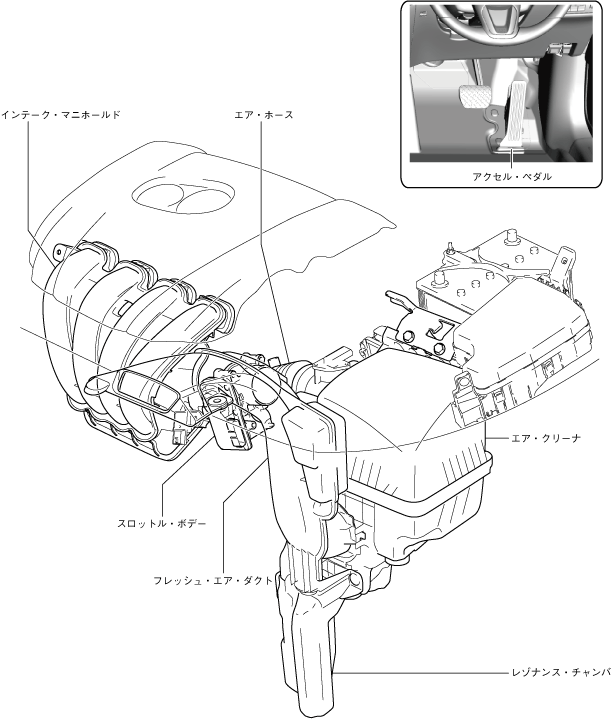 インテーク・マニホールド

エア・ホース

アクセル・ペダル

エア・クリーナ

スロットル・ボデー

フレッシュ・エア・ダクト

レゾナンス・チャンバ