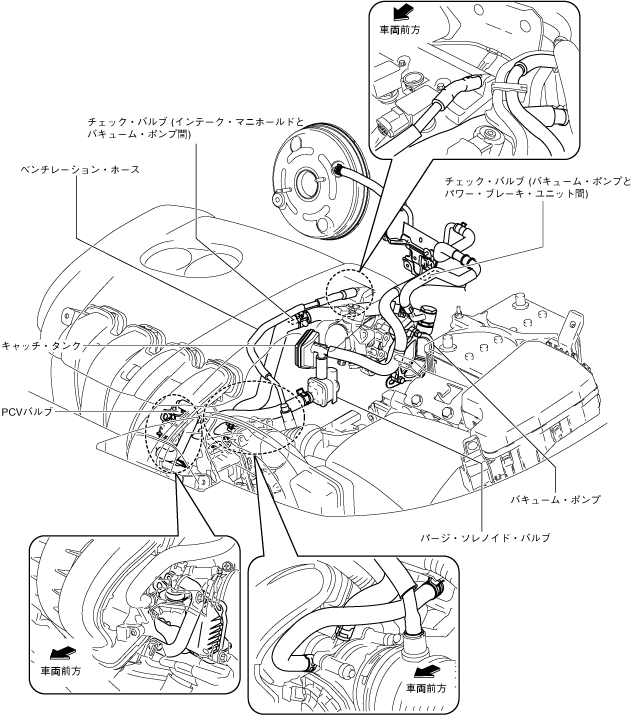 車両前方

チェック・バルブ (インテーク・マニホールドとバキューム・ポンプ間)

ベンチレーション・ホース

チェック・バルブ (バキューム・ポンプとパワー・ブレーキ・ユニット間)

キャッチ・タンク

PCVバルブ

バキューム・ポンプ

パージ・ソレノイド・バルブ

車両前方

車両前方