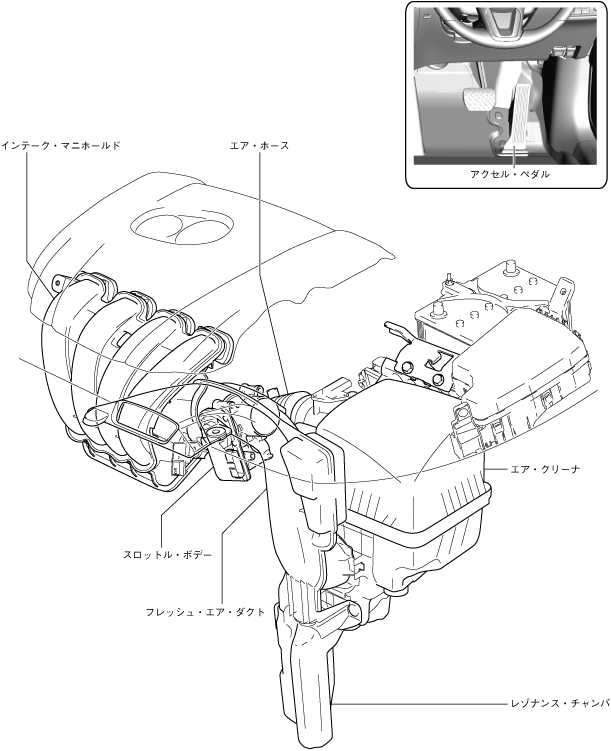 アクセル・ペダル

インテーク・マニホールド

エア・ホース

エア・クリーナ

スロットル・ボデー

フレッシュ・エア・ダクト

レゾナンス・チャンバ