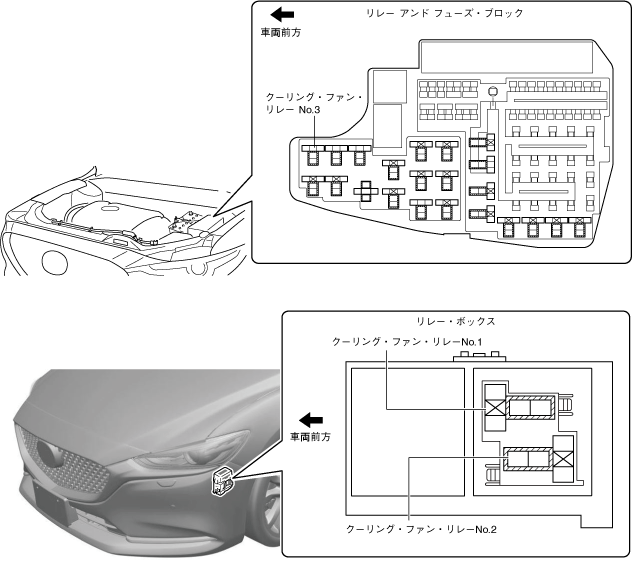 車両前方

リレー アンド フューズ・ブロック

クーリング・ファン・リレー No.3

リレー・ボックス

クーリング・ファン・リレーNo.1

車両前方

クーリング・ファン・リレーNo.2