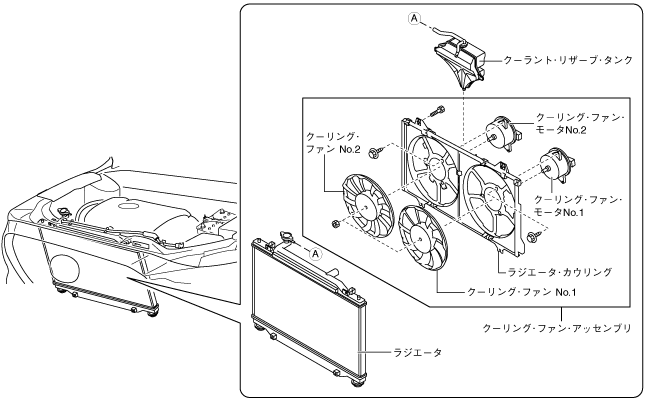 A

クーラント・リザーブ・タンク

クーリング・ファン・モータNo.2

クーリング・ファン No.2

クーリング・ファン・モータNo.1

A

ラジエータ・カウリング

クーリング・ファン No.1

クーリング・ファン・アッセンブリ

ラジエータ