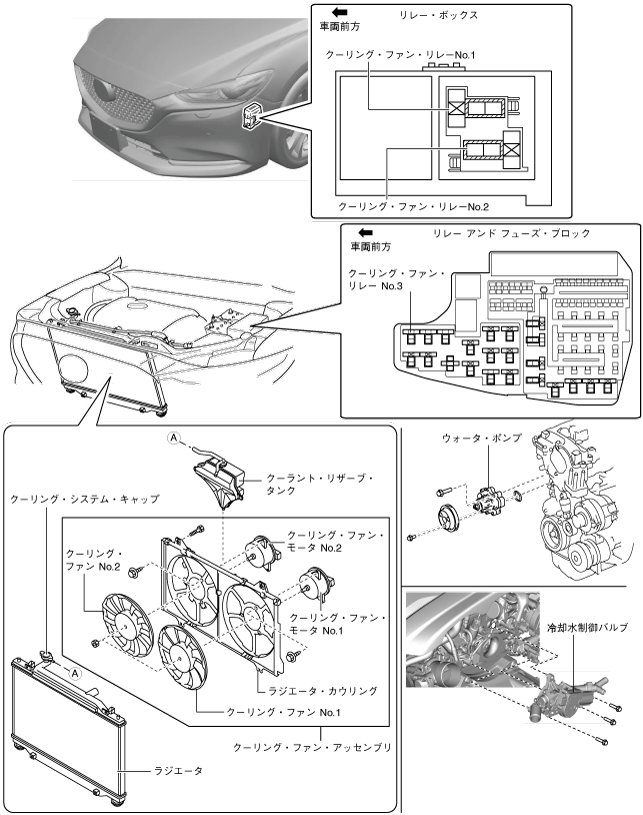 車両前方
リレー・ボックス
クーリング・ファン・リレーNo.1
クーリング・ファン・リレーNo.2

車両前方
リレー アンド フューズ・ブロック
クーリング・ファン・リレー No.3

A
クーラント・リザーブ・タンク
クーリング・システム・キャップ
クーリング・ファン・モータ No.2
クーリング・ファン No.2
クーリング・ファン・モータ No.1
A
ラジエータ・カウリング
クーリング・ファン No.1
クーリング・ファン・アッセンブリ
ラジエータ

ウォータ・ポンプ

冷却水制御バルブ