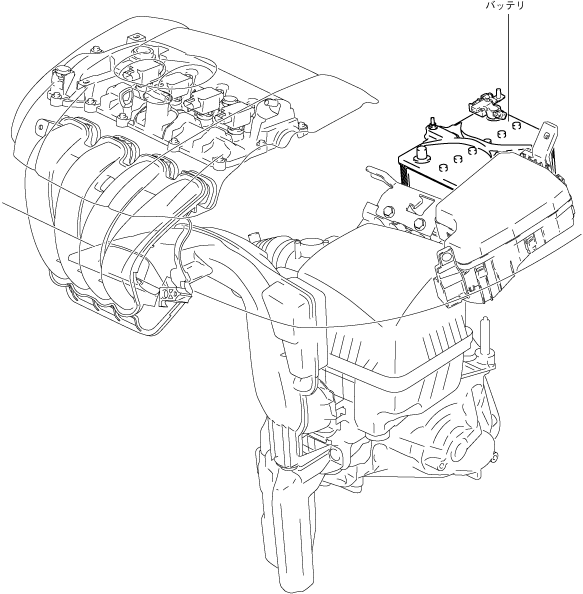 バッテリ