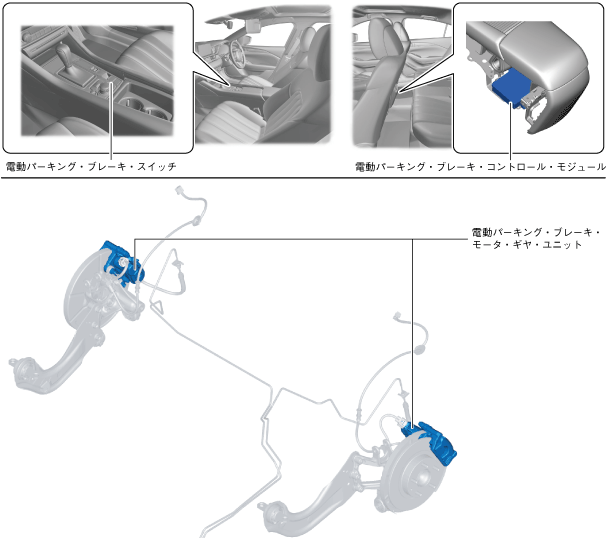 電動パーキング・ブレーキ・スイッチ

電動パーキング・ブレーキ・コントロール・モジュール

電動パーキング・ブレーキ・モータ・ギヤ・ユニット