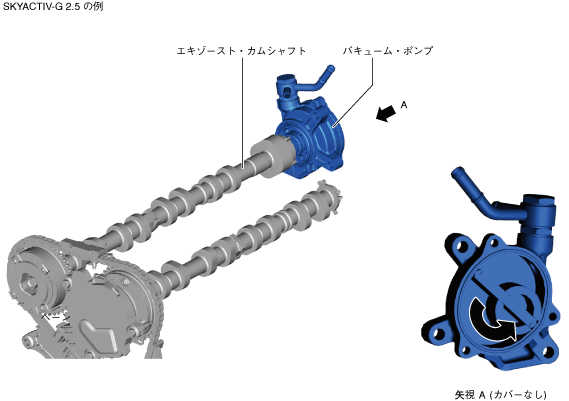 SKYACTIV-G 2.5 の例

エキゾースト・カムシャフト

バキューム・ポンプ

A

矢視 A (カバーなし)