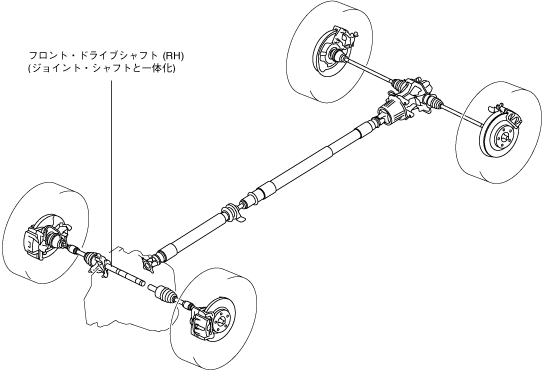 フロント・ドライブシャフト (RH)
(ジョイント・シャフトと一体化)