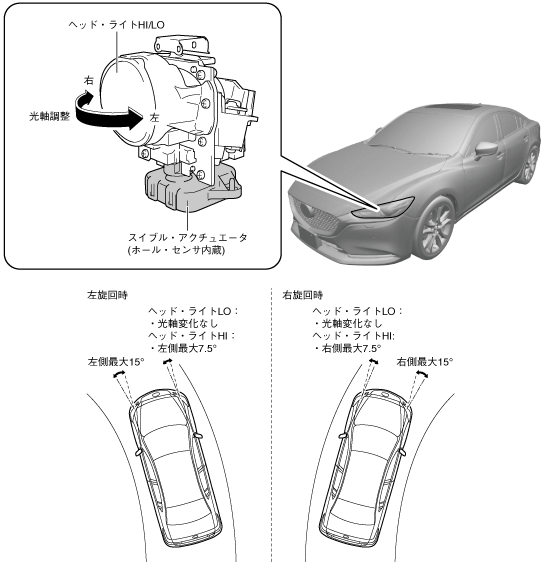 ヘッド・ライトHI/LO

右

光軸調整

左

スイブル・アクチュエータ
(ホール・センサ内蔵)

左旋回時

ヘッド・ライトLO：
・光軸変化なし
ヘッド・ライトHI：
・左側最大7.5°

左側最大15°

右旋回時

ヘッド・ライトLO：
・光軸変化なし
ヘッド・ライトHI:
・右側最大7.5°

右側最大15°