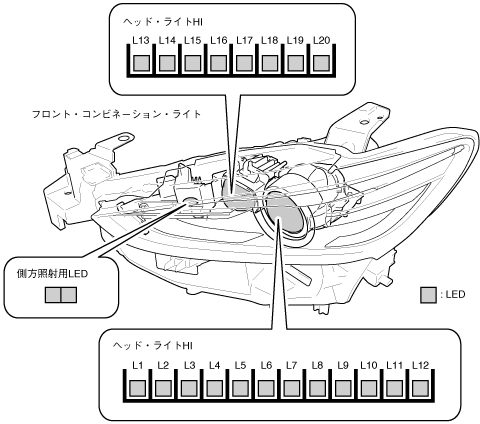 ヘッド・ライトHI

L13 L14 L15 L16 L17 L18 L19 L20

フロント・コンビネーション・ライト

側方照射用LED

: LED

ヘッド・ライトHI

L1 L2 L3 L4 L5 L6 L7 L8 L9 L10 L11 L12