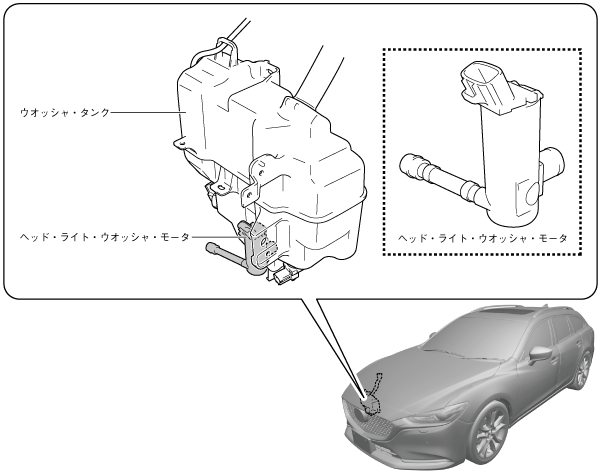 ウオッシャ・タンク

ヘッド・ライト・ウオッシャ・モータ

ヘッド・ライト・ウオッシャ・モータ