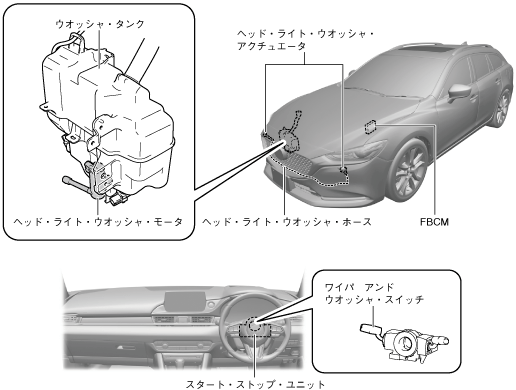 ウオッシャ・タンク

ヘッド・ライト・ウオッシャ・アクチュエータ

ヘッド・ライト・ウオッシャ・モータ

ヘッド・ライト・ウオッシャ・ホース

FBCM

ワイパ　アンド ウオッシャ・スイッチ

スタート・ストップ・ユニット