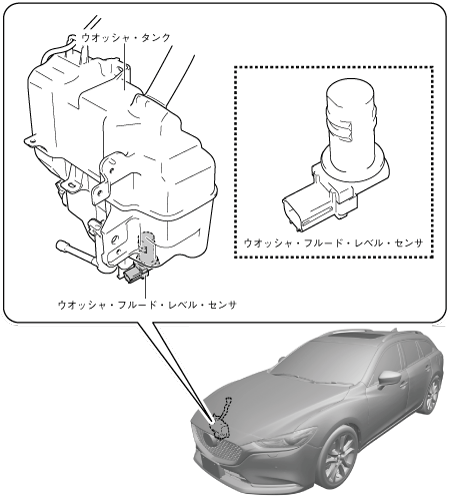 ウオッシャ・タンク

ウオッシャ・フルード・レベル・センサ

ウオッシャ・フルード・レベル・センサ