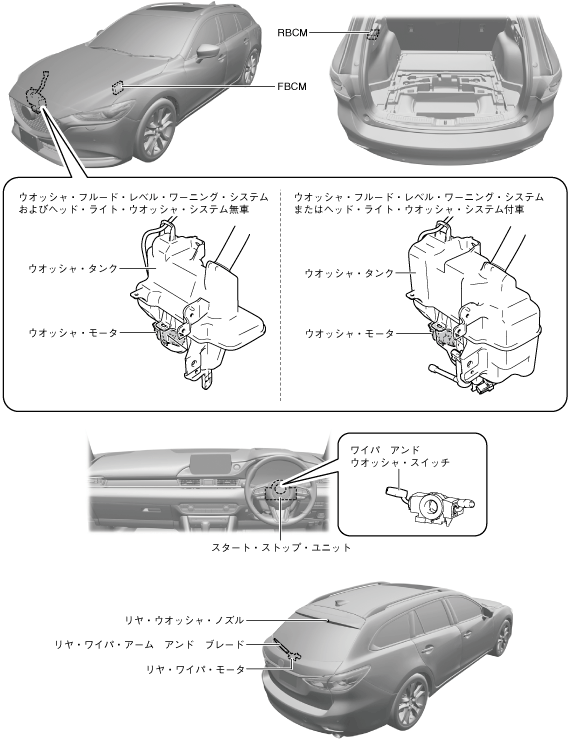 RBCM

FBCM

ウオッシャ・フルード・レベル・ワーニング・システムおよびヘッド・ライト・ウオッシャ・システム無車

ウオッシャ・タンク

ウオッシャ・モータ

ウオッシャ・フルード・レベル・ワーニング・システムまたはヘッド・ライト・ウオッシャ・システム付車

ウオッシャ・タンク

ウオッシャ・モータ

ワイパ　アンド
ウオッシャ・スイッチ

スタート・ストップ・ユニット

リヤ・ウオッシャ・ノズル

リヤ・ワイパ・アーム　アンド　ブレード

リヤ・ワイパ・モータ