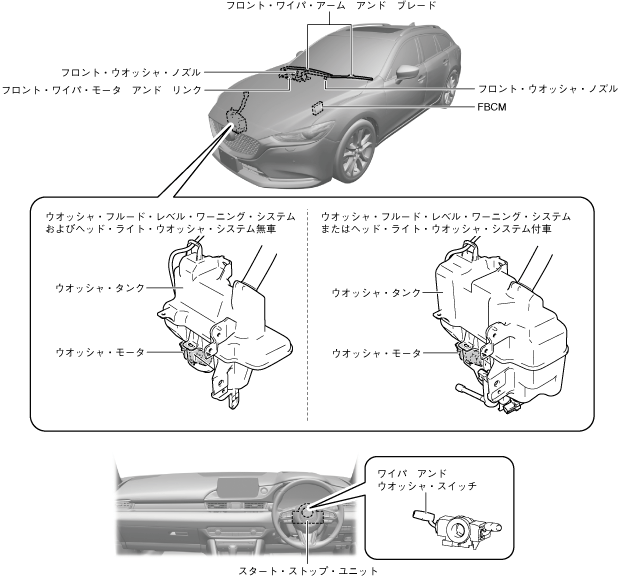 フロント・ワイパ・アーム　アンド　ブレード

フロント・ウオッシャ・ノズル

フロント・ワイパ・モータ　アンド　リンク

フロント・ウオッシャ・ノズル

FBCM

ウオッシャ・フルード・レベル・ワーニング・システムおよびヘッド・ライト・ウオッシャ・システム無車

ウオッシャ・タンク

ウオッシャ・モータ

ウオッシャ・フルード・レベル・ワーニング・システムまたはヘッド・ライト・ウオッシャ・システム付車

ウオッシャ・タンク

ウオッシャ・モータ

ワイパ　アンド
ウオッシャ・スイッチ

スタート・ストップ・ユニット