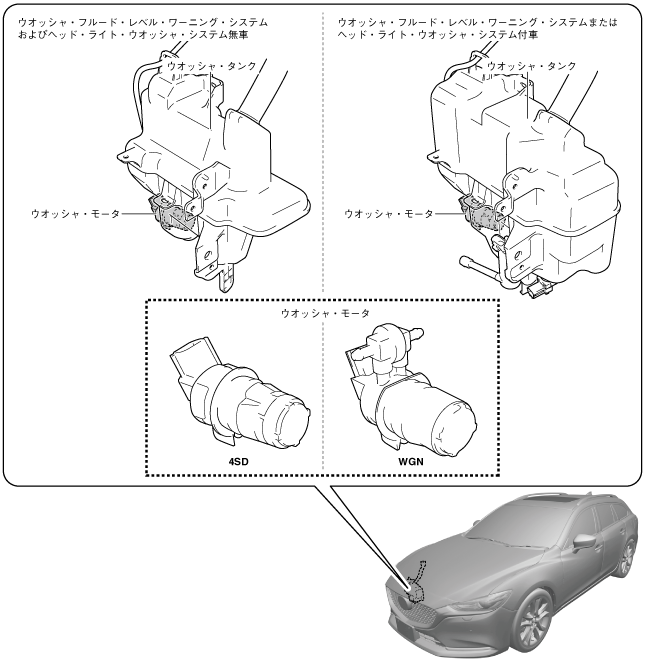 ウオッシャ・フルード・レベル・ワーニング・システムおよびヘッド・ライト・ウオッシャ・システム無車

ウオッシャ・タンク

ウオッシャ・モータ

ウオッシャ・フルード・レベル・ワーニング・システムまたはヘッド・ライト・ウオッシャ・システム付車

ウオッシャ・タンク

ウオッシャ・モータ

ウオッシャ・モータ

4SD

WGN