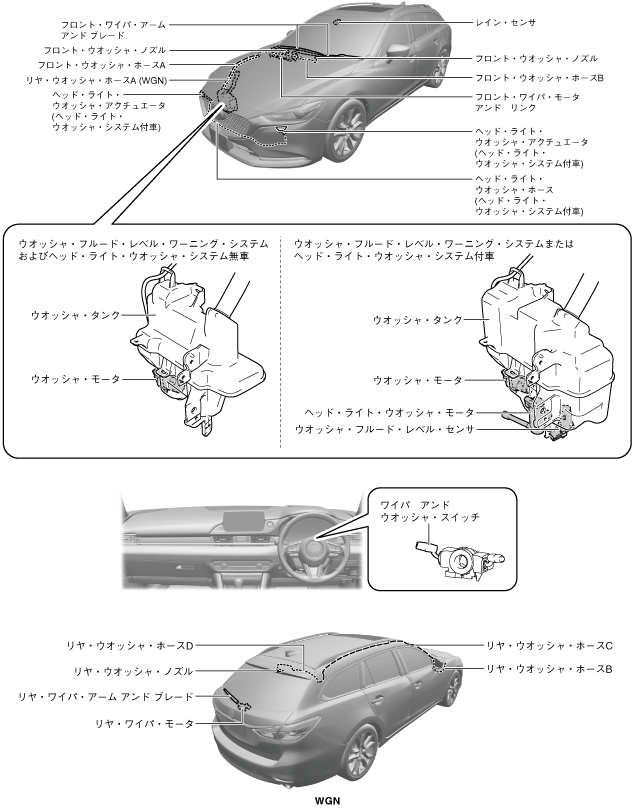 フロント・ワイパ・アーム アンド ブレード
フロント・ウオッシャ・ノズル
フロント・ウオッシャ・ホースA
リヤ・ウオッシャ・ホースA (WGN)
ヘッド・ライト・ウオッシャ・アクチュエータ (ヘッド・ライト・ウオッシャ・システム付車)

レイン・センサ
フロント・ウオッシャ・ノズル
フロント・ウオッシャ・ホースB
フロント・ワイパ・モータ アンド リンク
ヘッド・ライト・ウオッシャ・アクチュエータ (ヘッド・ライト・ウオッシャ・システム付車)
ヘッド・ライト・ウオッシャ・ホース (ヘッド・ライト・ウオッシャ・システム付車)

ウオッシャ・フルード・レベル・ワーニング・システムおよびヘッド・ライト・ウオッシャ・システム無車
ウオッシャ・タンク
ウオッシャ・モータ

ウオッシャ・フルード・レベル・ワーニング・システムまたはヘッド・ライト・ウオッシャ・システム付車
ウオッシャ・タンク
ウオッシャ・モータ
ヘッド・ライト・ウオッシャ・モータ
ウオッシャ・フルード・レベル・センサ

ワイパ アンド ウオッシャ・スイッチ

リヤ・ウオッシャ・ホースD
リヤ・ウオッシャ・ノズル
リヤ・ワイパ・アーム アンド ブレード
リヤ・ワイパ・モータ
リヤ・ウオッシャ・ホースC
リヤ・ウオッシャ・ホースB

WGN