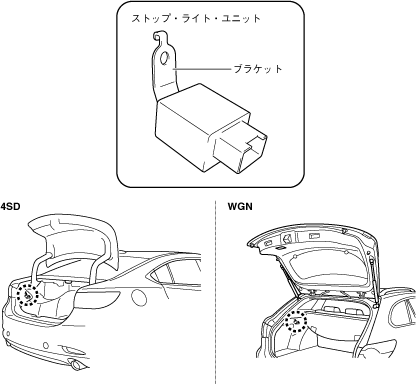 ストップ・ライト・ユニット

ブラケット

4SD

WGN