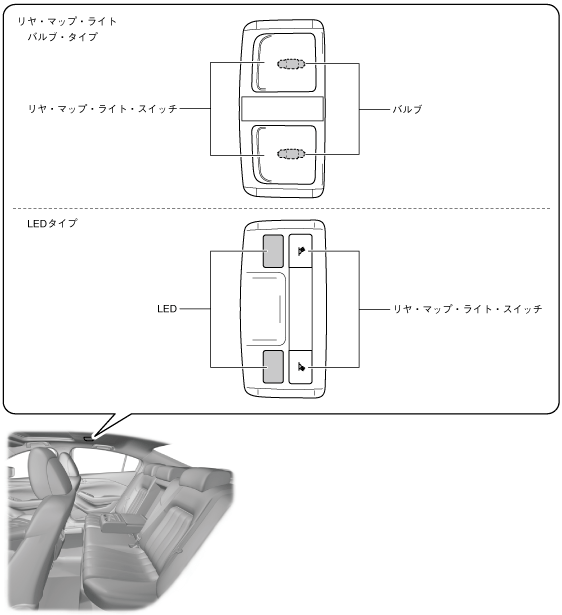 リヤ・マップ・ライト
バルブ・タイプ

リヤ・マップ・ライト・スイッチ

バルブ

LEDタイプ

LED

リヤ・マップ・ライト・スイッチ