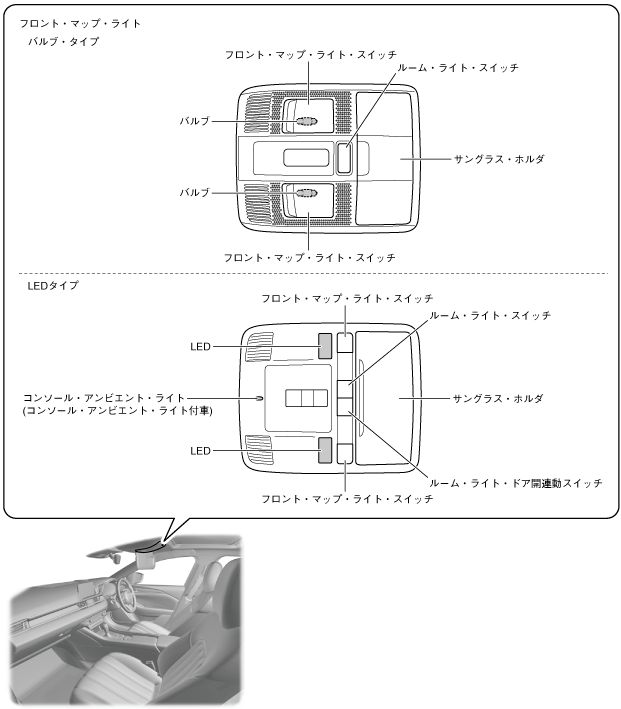 フロント・マップ・ライト
バルブ・タイプ

フロント・マップ・ライト・スイッチ
ルーム・ライト・スイッチ
バルブ
サングラス・ホルダ
バルブ
フロント・マップ・ライト・スイッチ

LEDタイプ

フロント・マップ・ライト・スイッチ
ルーム・ライト・スイッチ
LED
コンソール・アンビエント・ライト
(コンソール・アンビエント・ライト付車)
サングラス・ホルダ
LED
ルーム・ライト・ドア開連動スイッチ
フロント・マップ・ライト・スイッチ