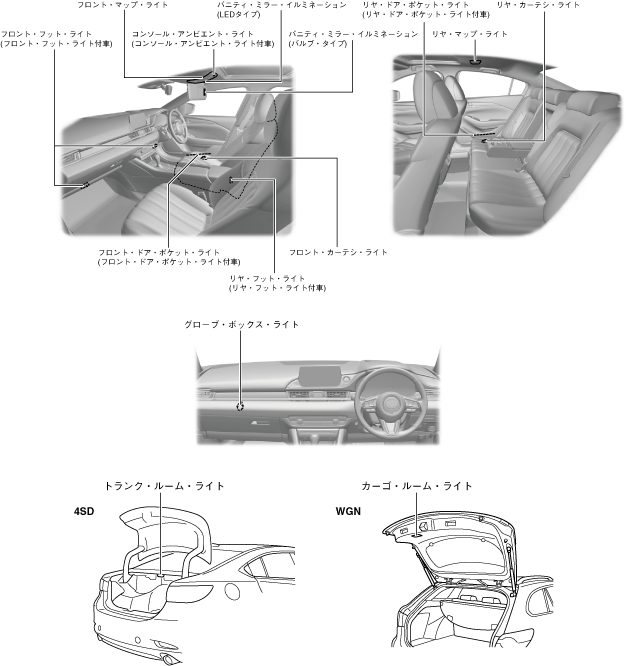 フロント・マップ・ライト

バニティ・ミラー・イルミネーション
(LEDタイプ)

リヤ・ドア・ポケット・ライト
(リヤ・ドア・ポケット・ライト付車)

リヤ・カーテシ・ライト

フロント・フット・ライト
(フロント・フット・ライト付車)

コンソール・アンビエント・ライト
(コンソール・アンビエント・ライト付車)

バニティ・ミラー・イルミネーション
(バルブ・タイプ)

リヤ・マップ・ライト

フロント・ドア・ポケット・ライト
(フロント・ドア・ポケット・ライト付車)

フロント・カーテシ・ライト

リヤ・フット・ライト
(リヤ・フット・ライト付車)

グローブ・ボックス・ライト

トランク・ルーム・ライト

4SD

カーゴ・ルーム・ライト

WGN