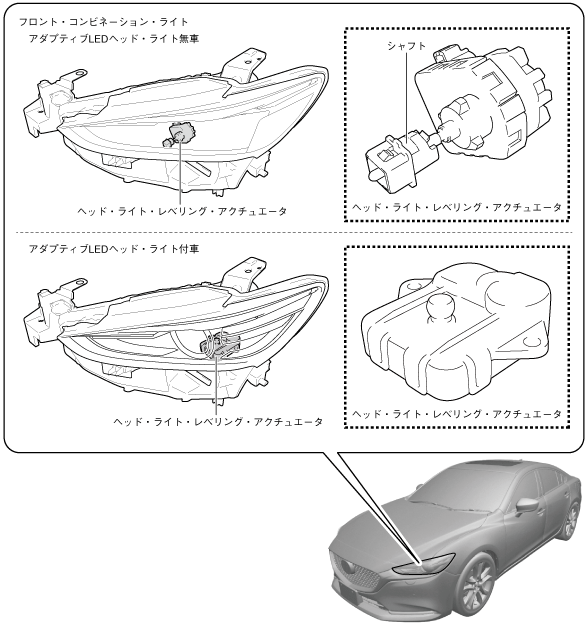 フロント・コンビネーション・ライト

アダプティブLEDヘッド・ライト無車

シャフト

ヘッド・ライト・レベリング・アクチュエータ

ヘッド・ライト・レベリング・アクチュエータ

アダプティブLEDヘッド・ライト付車

ヘッド・ライト・レベリング・アクチュエータ

ヘッド・ライト・レベリング・アクチュエータ